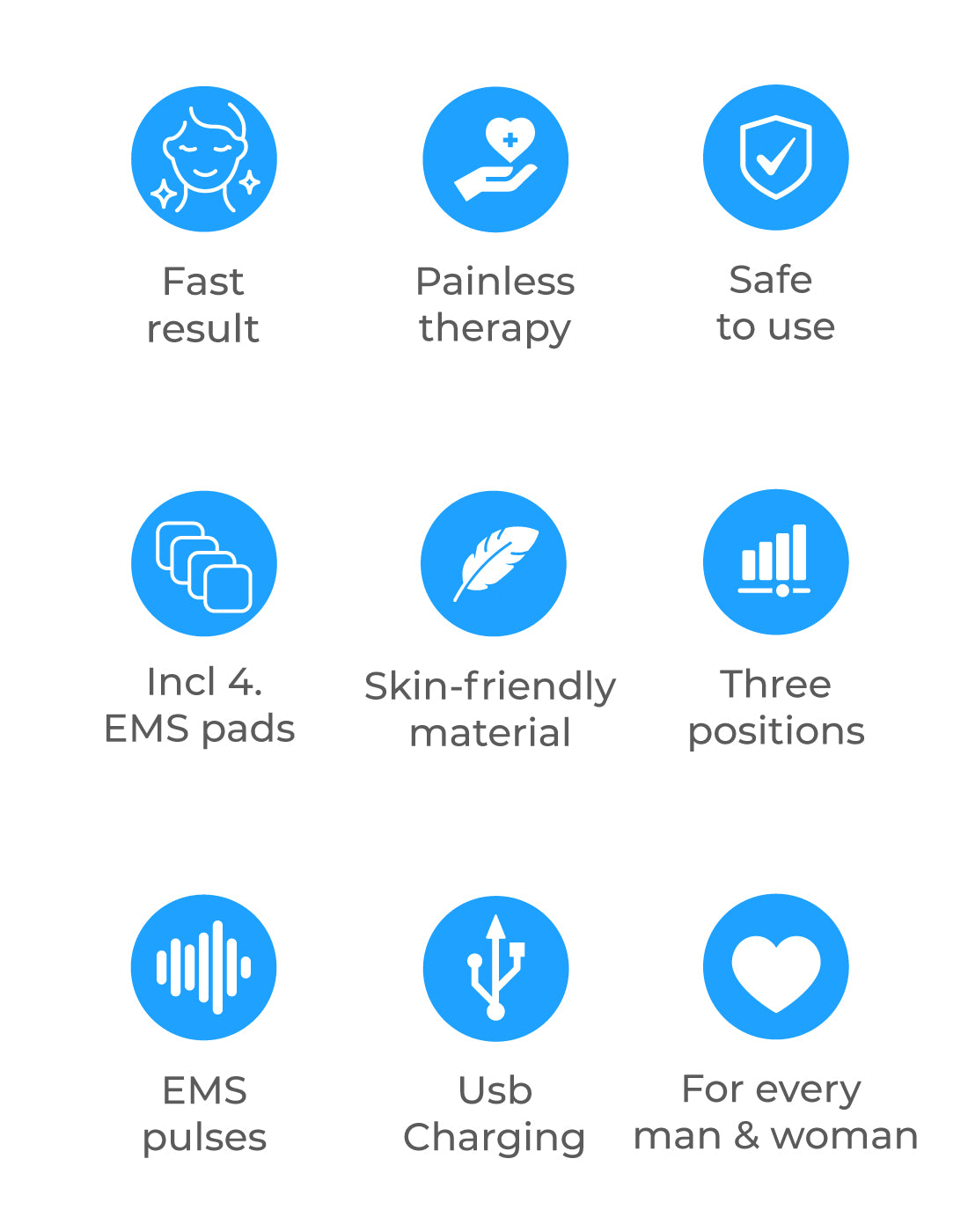 Fast
result

Painless
therapy

Safe
to use

Incl 4.
EMS pads

Skin-friendly
material

Three
positions

EMS
pulses

Usb
Charging

For every
man & woman