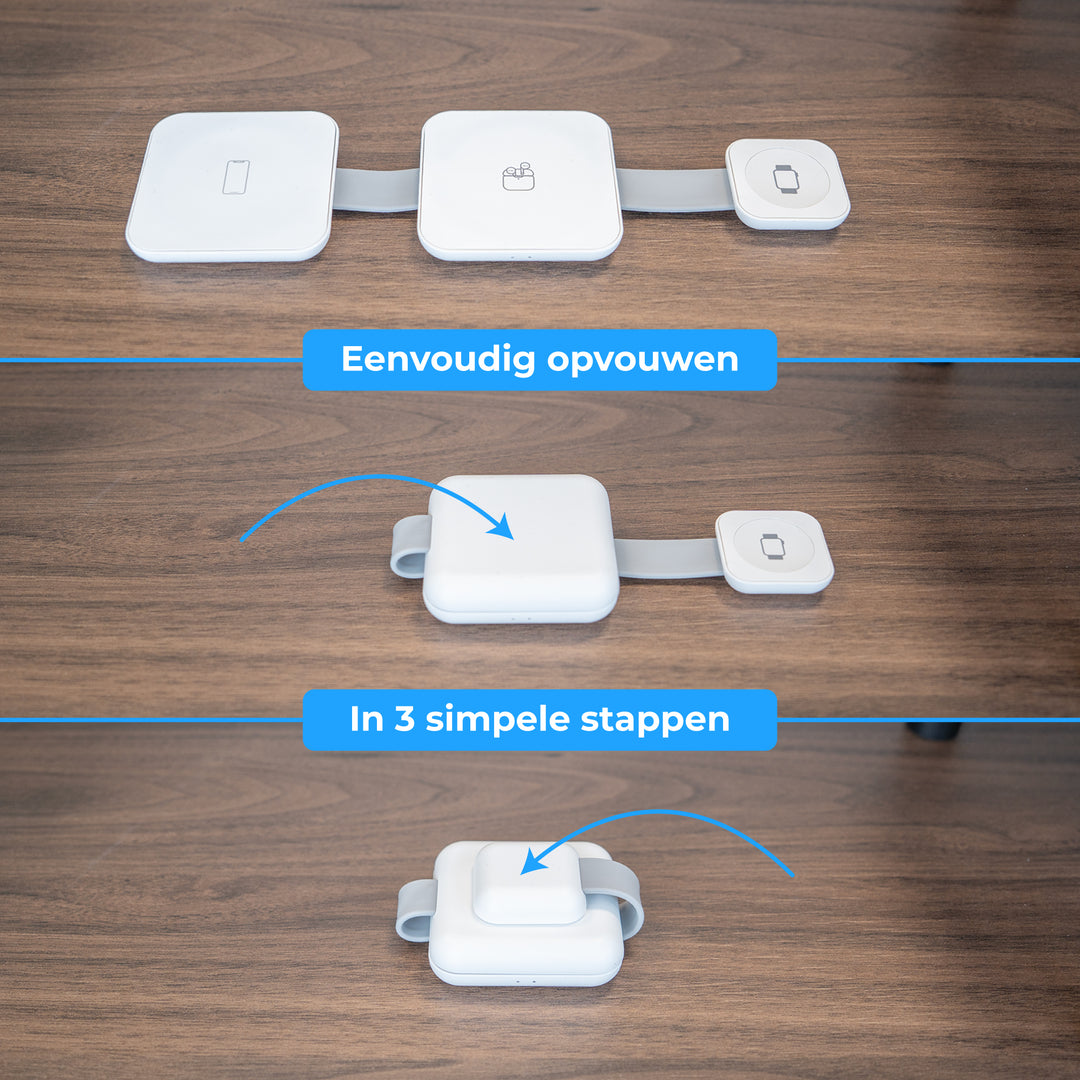 Eenvoudig opvouwen

In 3 simpele stappen