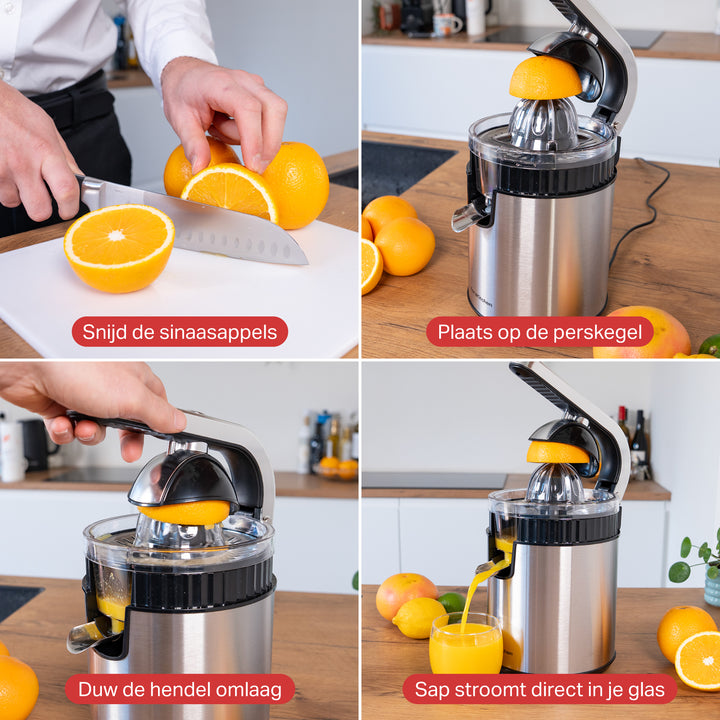 Snijd de sinaasappels

Plaats op de perskegel

Duw de hendel omlaag

Sap stroomt direct in je glas