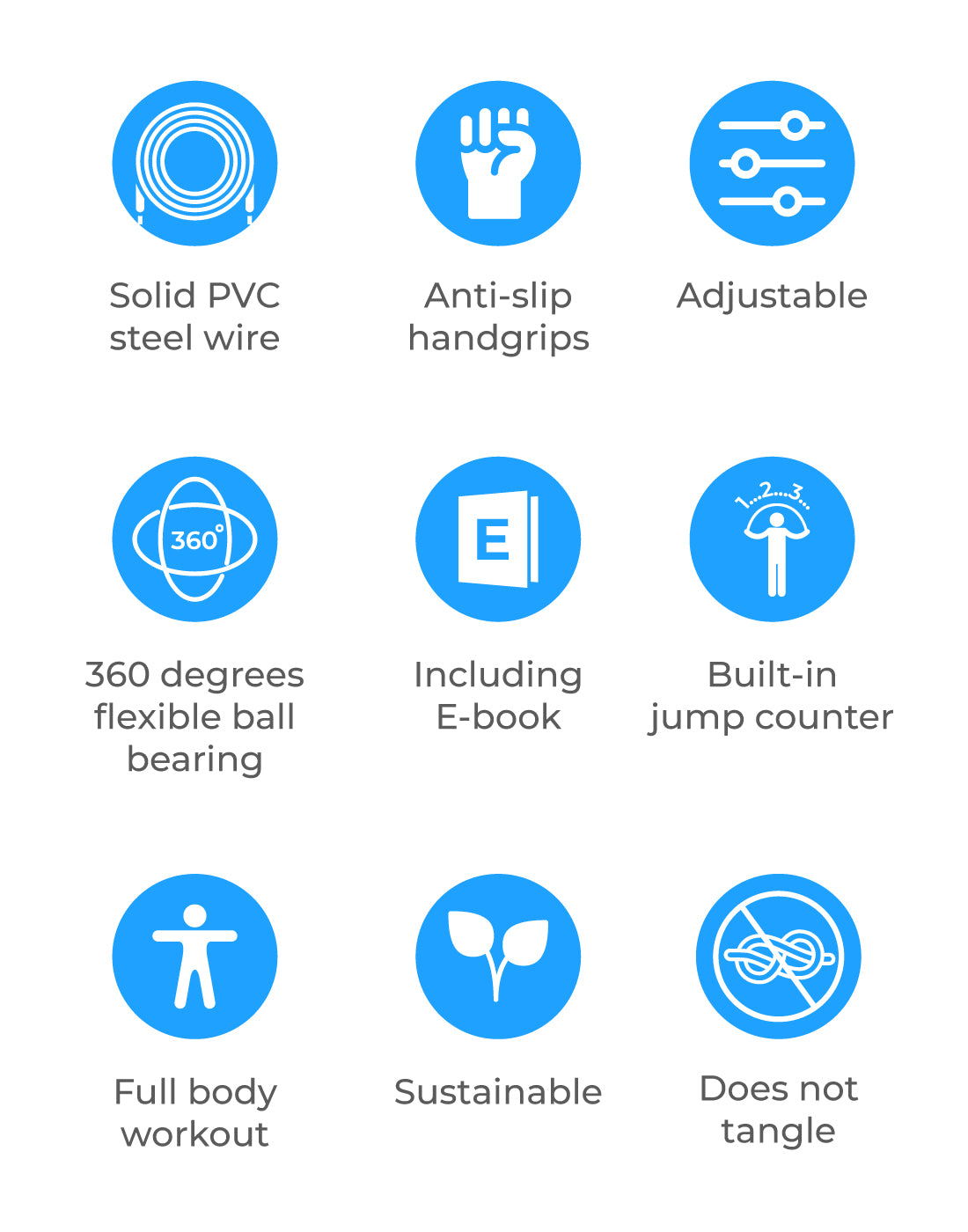 Solid PVC steel wire

Anti-slip handgrips

Adjustable

360°

360 degrees flexible ball bearing

E

Including E-book

1...2...3...

Built-in jump counter

Full body workout

Sustainable

Does not tangle